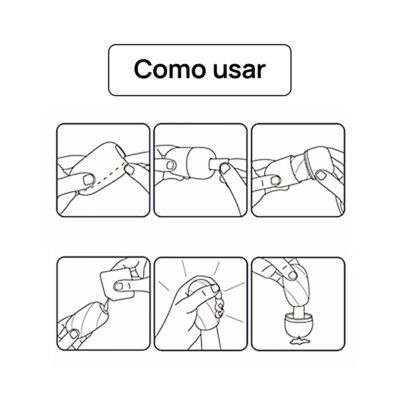 Como usar