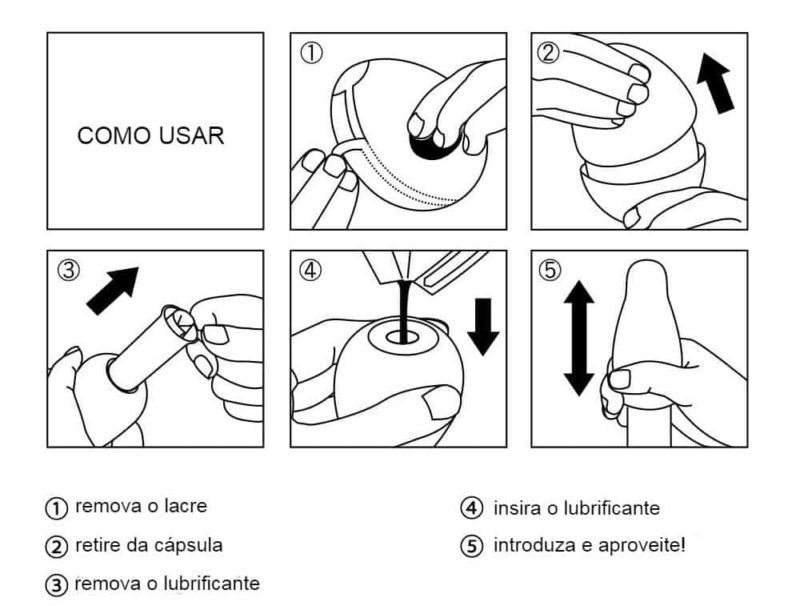 COMO USAR

①

②

③

④

⑤

① remova o lacre

② retire da cápsula

③ remova o lubrificante

④ insira o lubrificante

⑤ introduza e aproveite!